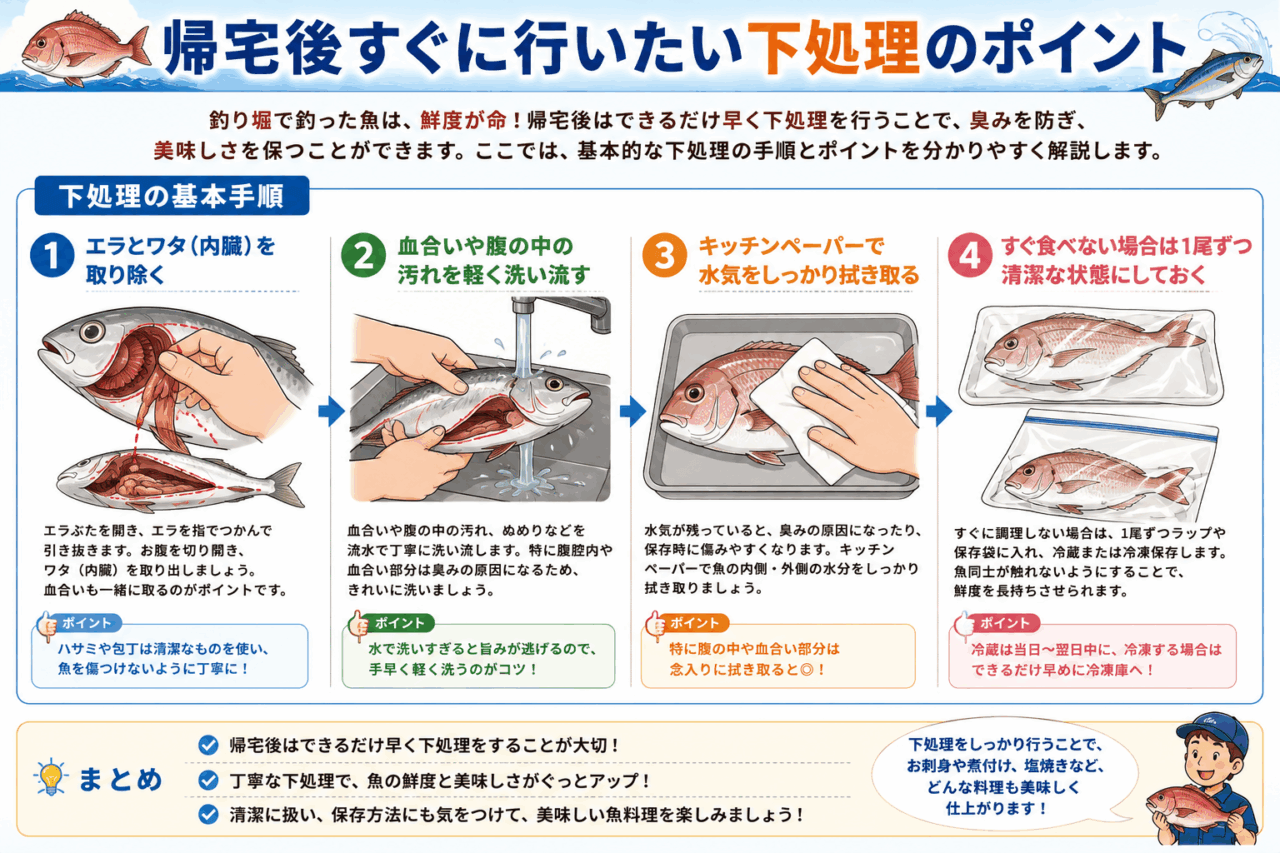 帰宅後すぐに行いたい下処理のポイント

釣り堀で釣った魚は、鮮度が命！帰宅後はできるだけ早く下処理を行うことで、臭みを防ぎ、美味しさを保つことができます。ここでは、基本的な下処理の手順とポイントを分かりやすく解説します。

下処理の基本手順

1 エラとワタ（内臓）を取り除く

エラぶたを開き、エラを指でつかんで引き抜きます。お腹を切り開き、ワタ（内臓）を取り出しましょう。血合いも一緒に取るのがポイントです。

ポイント
ハサミや包丁は清潔なものを使い、魚を傷つけないように丁寧に！

2 血合いや腹の中の汚れを軽く洗い流す

血合いや腹の中の汚れ、ぬめりなどを流水で丁寧に洗い流します。特に腹腔内や血合い部分は臭みの原因になるため、きれいに洗いましょう。

ポイント
水で洗いすぎると旨みが逃げるので、手早く軽く洗うのがコツ！

3 キッチンペーパーで水気をしっかり拭き取る

水気が残っていると、臭みの原因になったり、保存時に傷みやすくなります。キッチンペーパーで魚の内側・外側の水分をしっかり拭き取りましょう。

ポイント
特に腹の中や血合い部分は念入りに拭き取ると◎！

4 すぐ食べない場合は1尾ずつ清潔な状態にしておく

すぐに調理しない場合は、1尾ずつラップや保存袋に入れ、冷蔵または冷凍保存します。魚同士が触れないようにすることで、鮮度を長持ちさせられます。

ポイント
冷蔵は当日〜翌日中に、冷凍する場合はできるだけ早めに冷凍庫へ！

まとめ

帰宅後はできるだけ早く下処理をすることが大切！
丁寧な下処理で、魚の鮮度と美味しさがぐっとアップ！
清潔に扱い、保存方法にも気をつけて、美味しい魚料理を楽しみましょう！

下処理をしっかり行うことで、お刺身や煮付け、塩焼きなど、どんな料理も美味しく仕上がります！